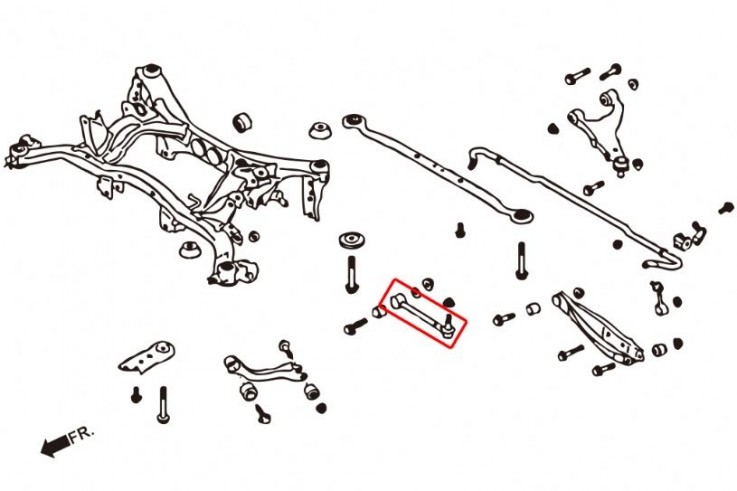 FR.