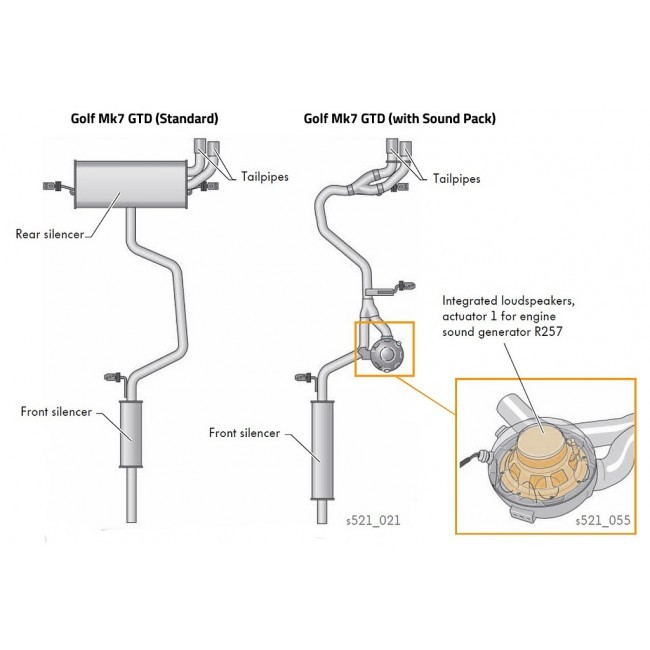 Golf Mk7 GTD (Standard)

Tailpipes

Rear silencer

Front silencer

Golf Mk7 GTD (with Sound Pack)

Tailpipes

Integrated loudspeakers, actuator 1 for engine sound generator R257

Front silencer

s521_021

s521_055