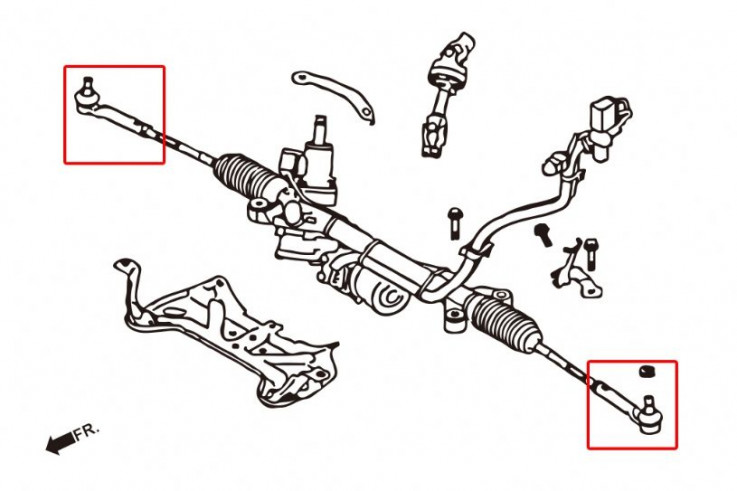 FR.