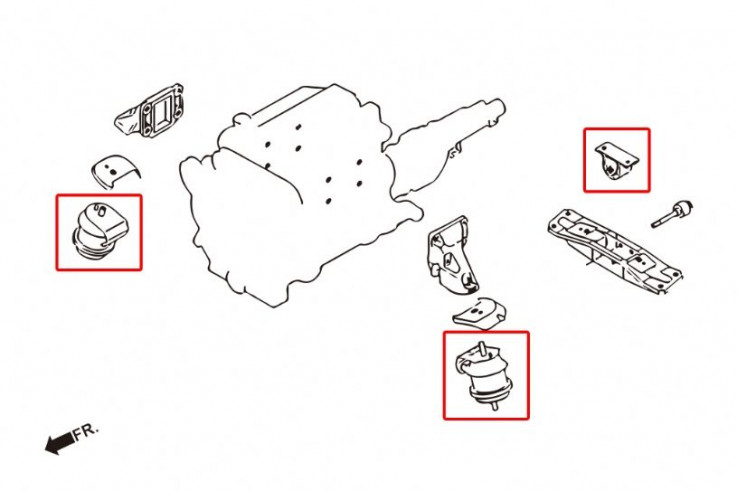 FR.