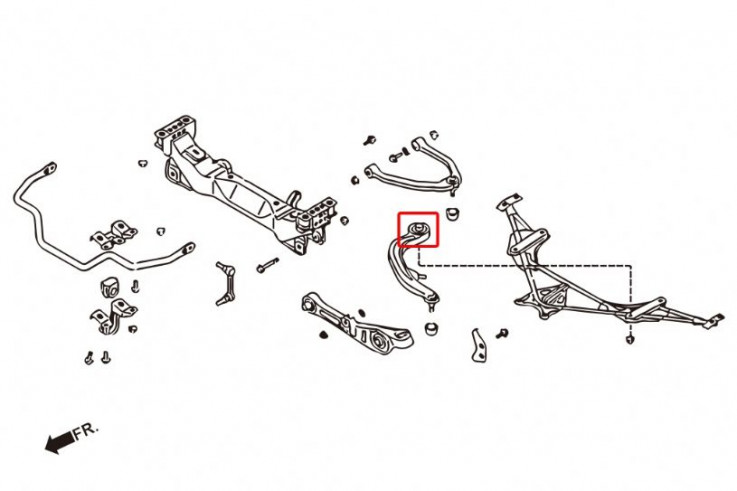 FR.