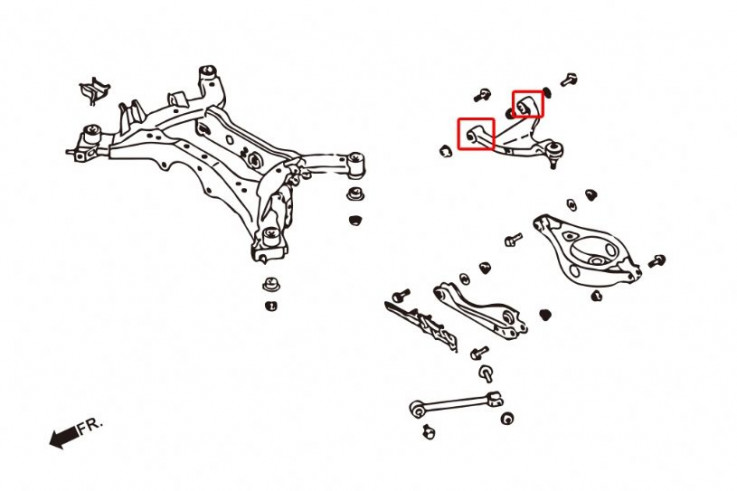 FR.