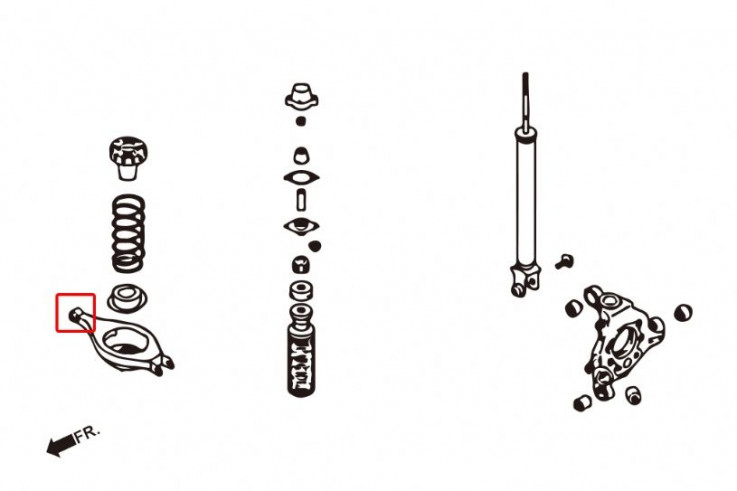 FR.