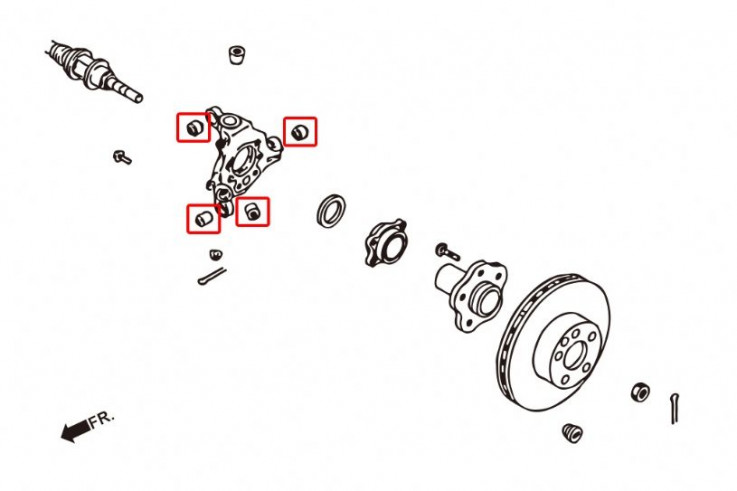 FR.