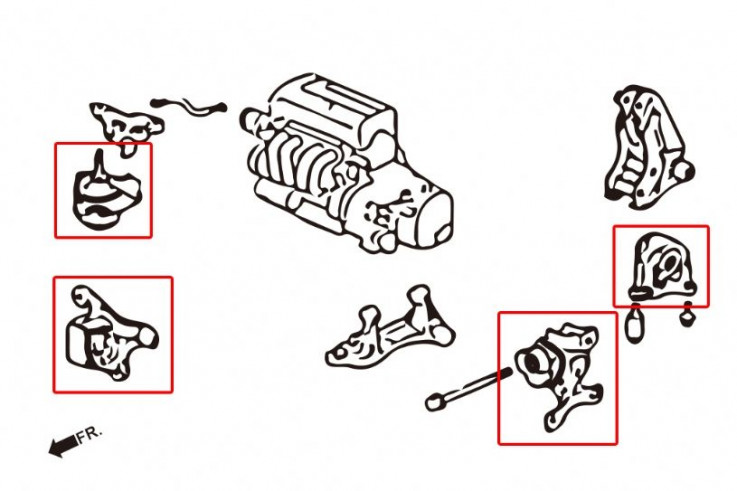 FR.