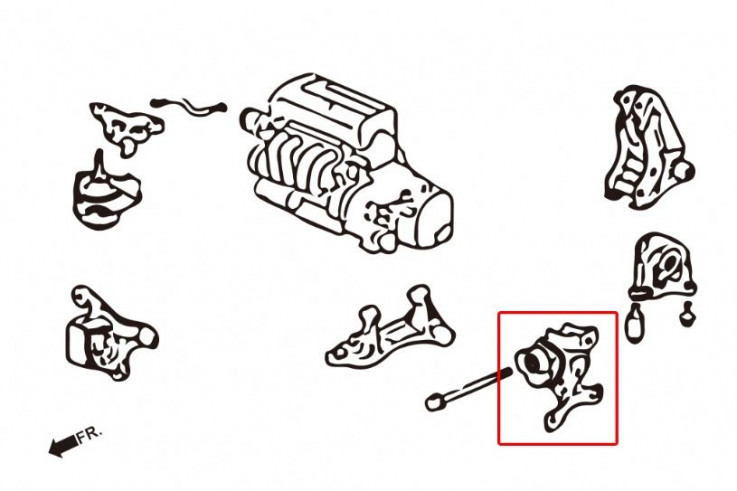 FR.