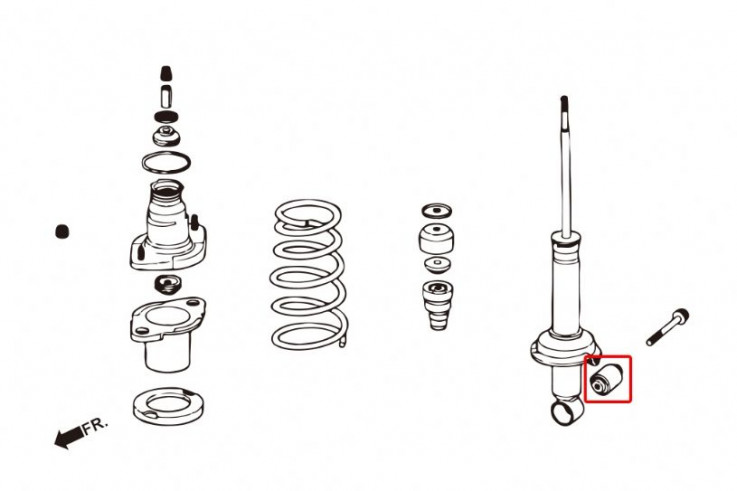 FR.