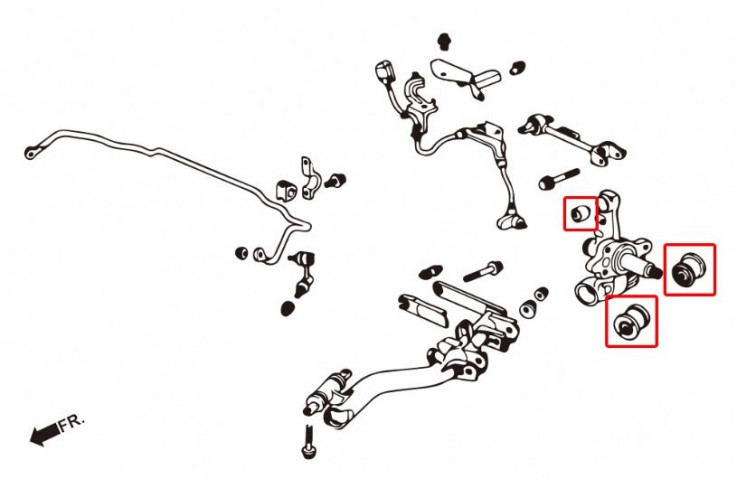 FR.