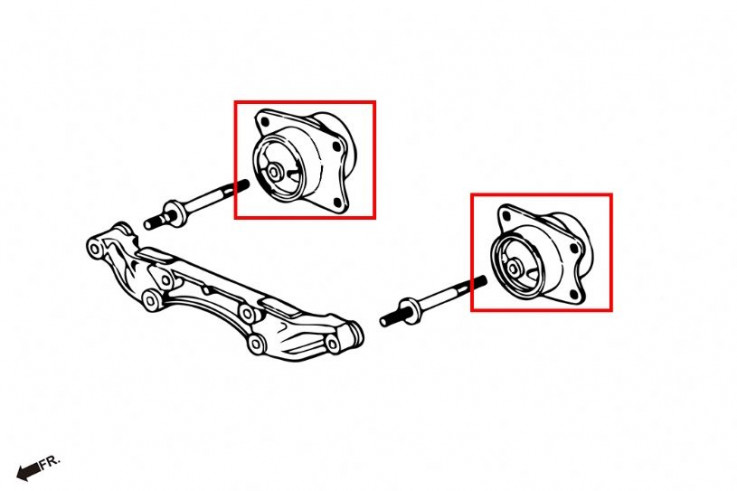 FR.