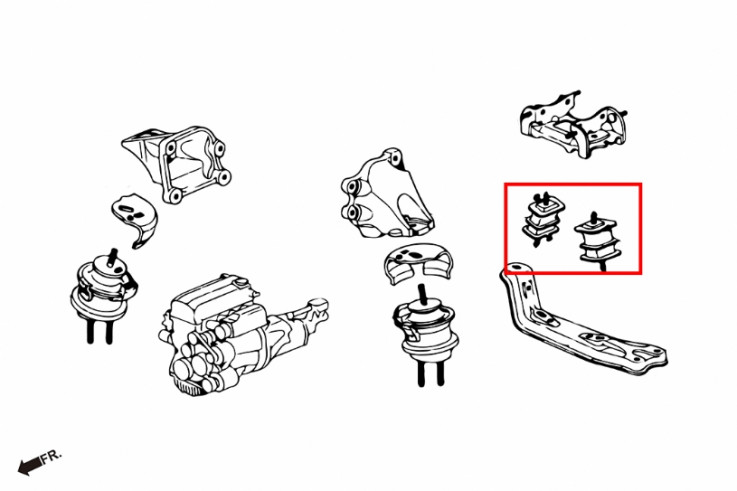 FR.