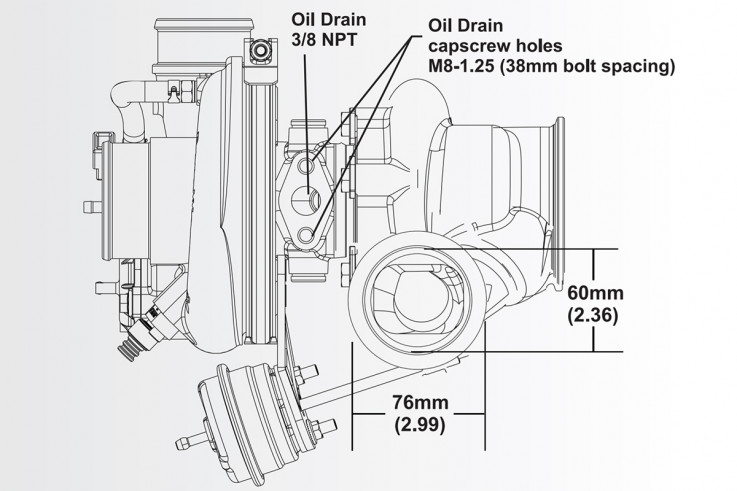 Oil Drain
3/8 NPT

Oil Drain
capscrew holes
M8-1.25 (38mm bolt spacing)

60mm
(2.36)

76mm
(2.99)