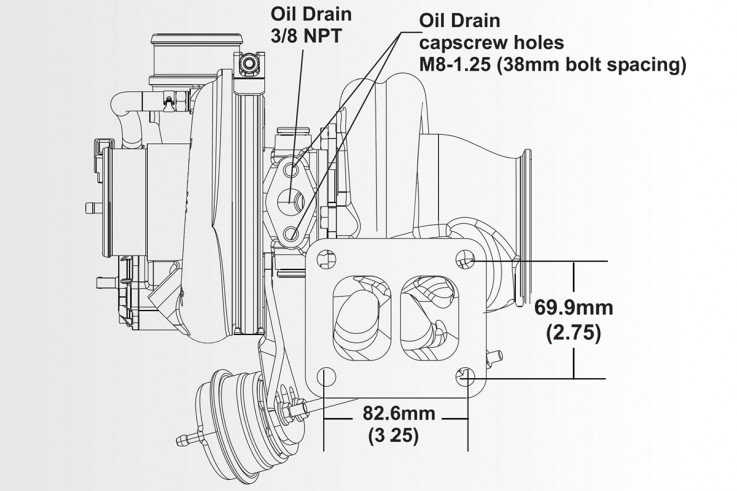 Oil Drain
3/8 NPT

Oil Drain
capscrew holes
M8-1.25 (38mm bolt spacing)

69.9mm
(2.75)

82.6mm
(3 25)