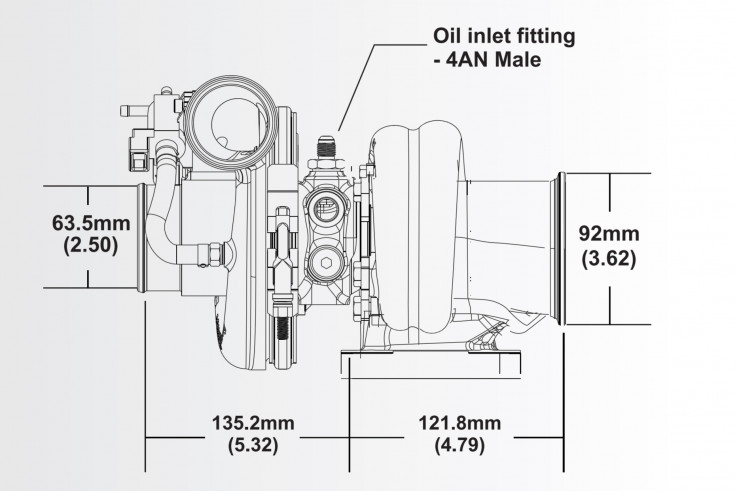 Oil inlet fitting
- 4AN Male

63.5mm
(2.50)

92mm
(3.62)

135.2mm
(5.32)

121.8mm
(4.79)