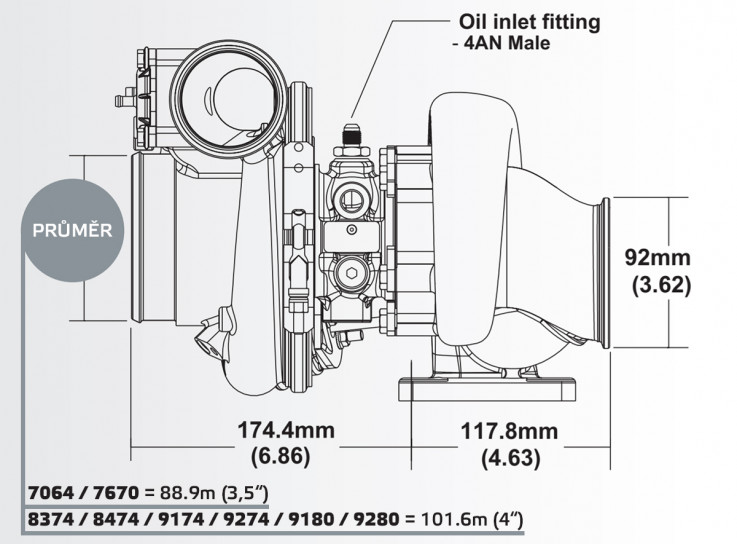 Oil inlet fitting
- 4AN Male

PRŮMĚR

92mm
(3.62)

174.4mm
(6.86)

117.8mm
(4.63)

7064 / 7670 = 88.9m (3,5")

8374 / 8474 / 9174 / 9274 / 9180 / 9280 = 101.6m (4")