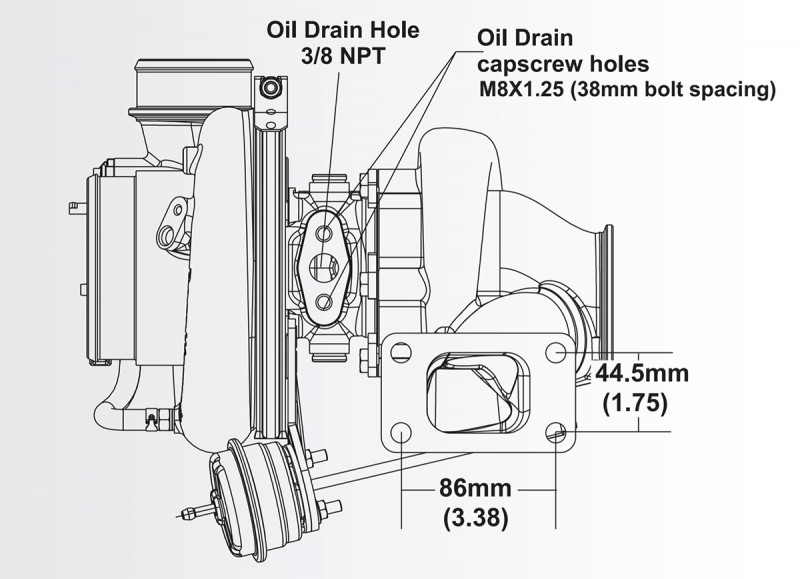 Oil Drain Hole
3/8 NPT

Oil Drain
capscrew holes
M8X1.25 (38mm bolt spacing)

44.5mm
(1.75)

86mm
(3.38)