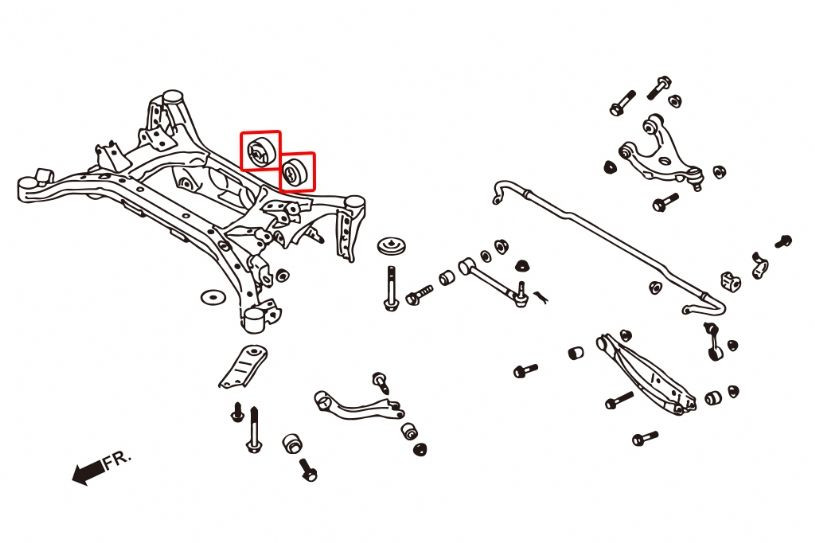 FR.