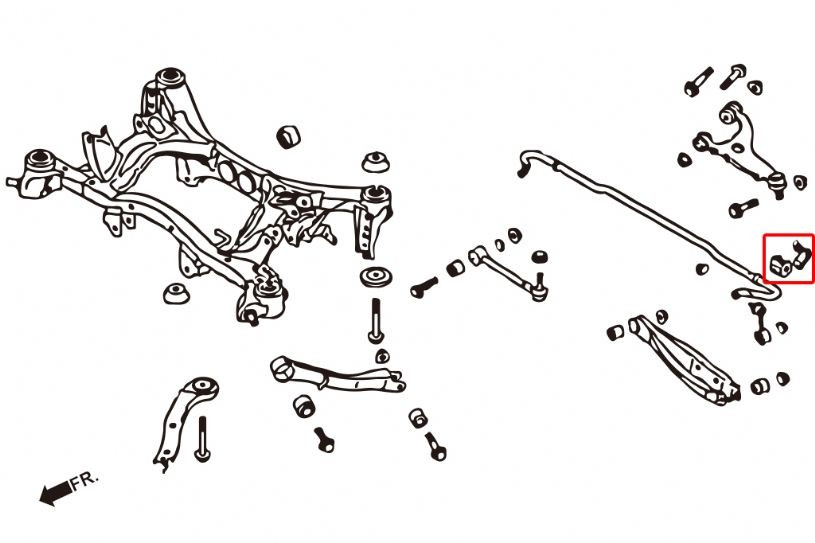 FR.