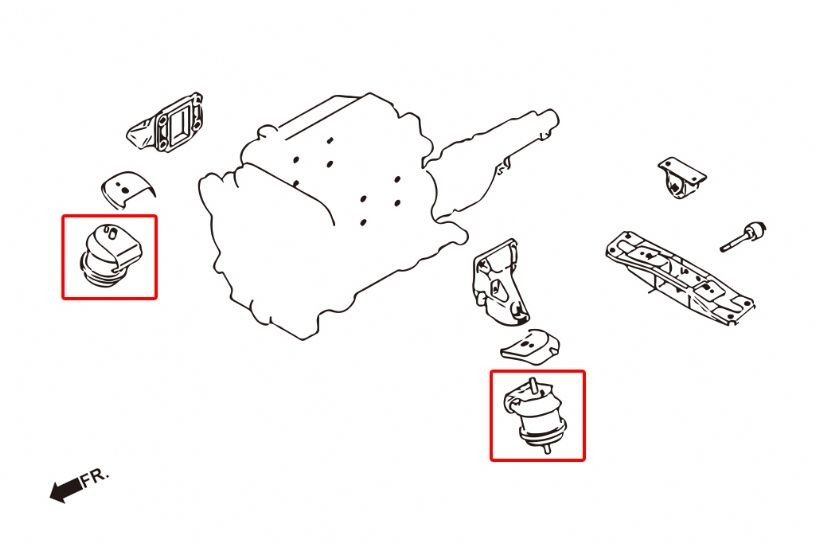 FR.