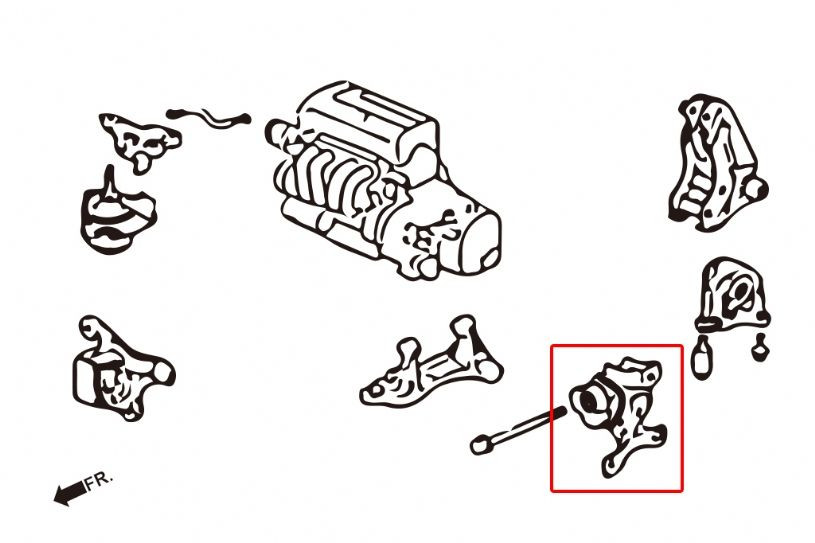 FR.