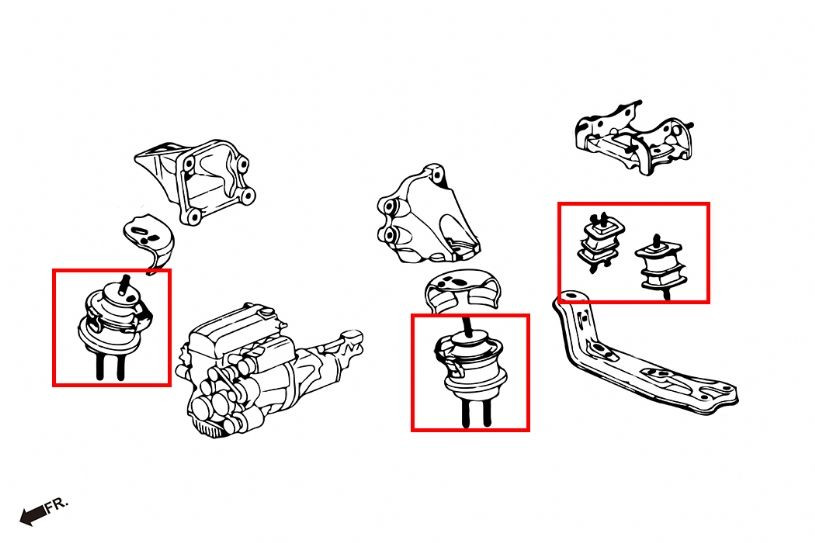 FR.