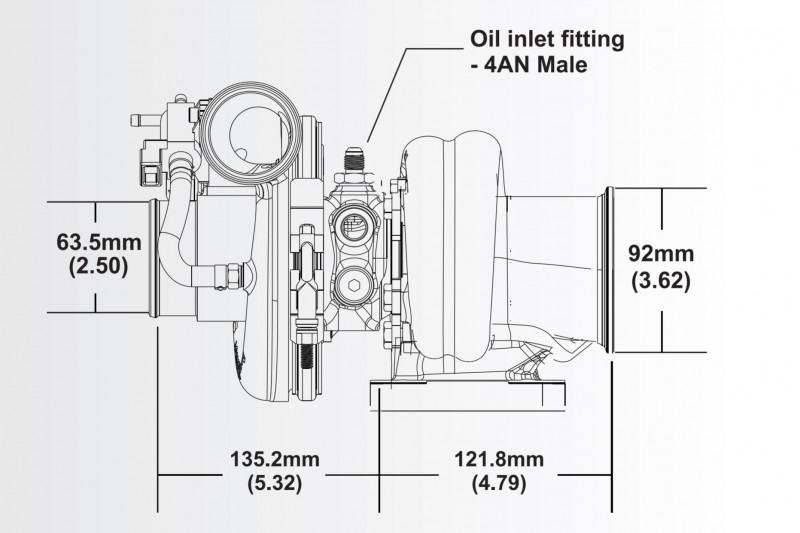 Oil inlet fitting
- 4AN Male

63.5mm
(2.50)

92mm
(3.62)

135.2mm
(5.32)

121.8mm
(4.79)