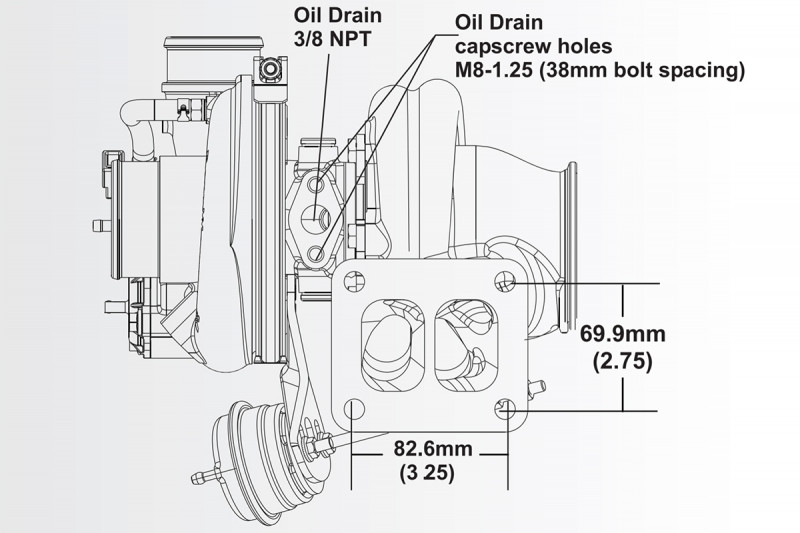 Oil Drain
3/8 NPT

Oil Drain
capscrew holes
M8-1.25 (38mm bolt spacing)

69.9mm
(2.75)

82.6mm
(3 25)