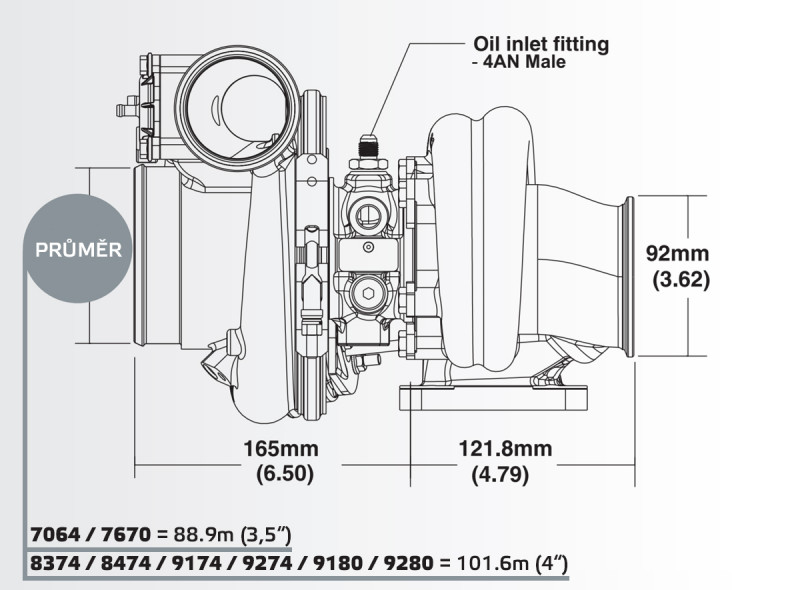 Oil inlet fitting
- 4AN Male

PRŮMĚR

92mm
(3.62)

165mm
(6.50)

121.8mm
(4.79)

7064 / 7670 = 88.9m (3,5")

8374 / 8474 / 9174 / 9274 / 9180 / 9280 = 101.6m (4")